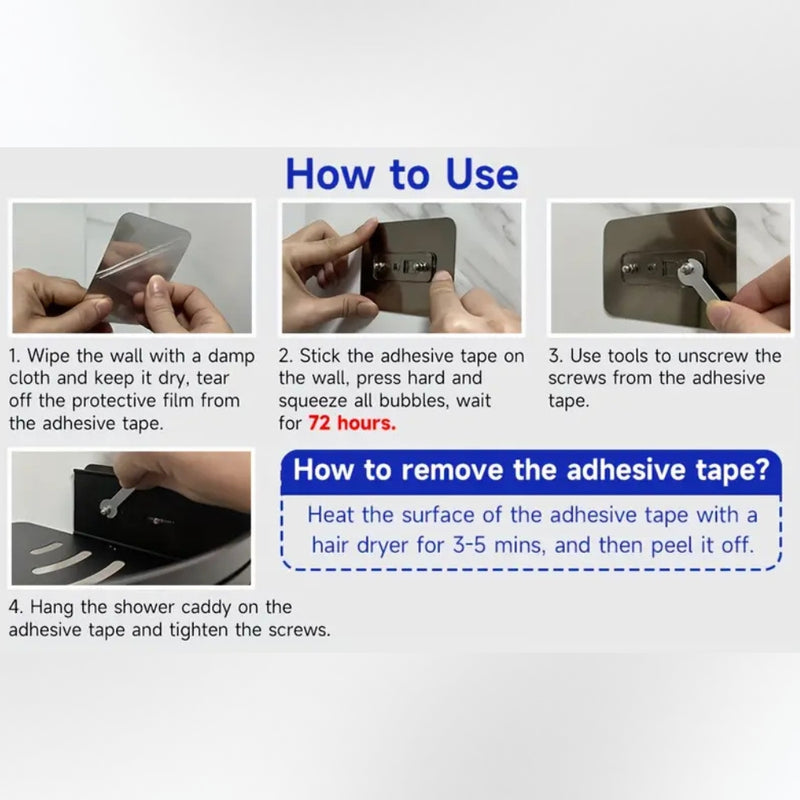 How to Use

1. Wipe the wall with a damp cloth and keep it dry, tear off the protective film from the adhesive tape.

2. Stick the adhesive tape on the wall, press hard and squeeze all bubbles, wait for 72 hours.

3. Use tools to unscrew the screws from the adhesive tape.

4. Hang the shower caddy on the adhesive tape and tighten the screws.

How to remove the adhesive tape?

Heat the surface of the adhesive tape with a hair dryer for 3-5 mins, and then peel it off.